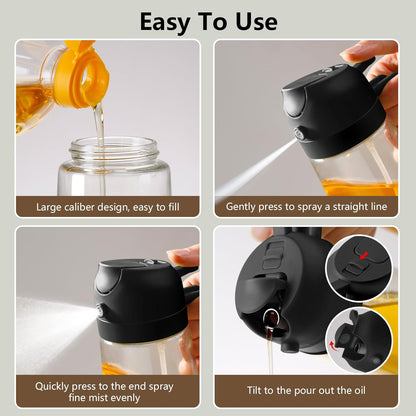 Easy To Use

Large caliber design, easy to fill

Gently press to spray a straight line

Quickly press to the end spray fine mist evenly

Tilt to the pour out the oil